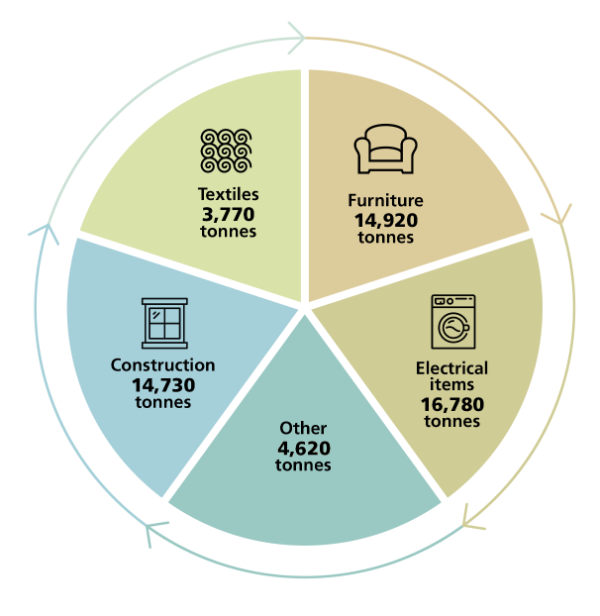 Textiles
3,770
tonnes

Furniture
14,920
tonnes

Electrical items
16,780
tonnes

Other
4,620
tonnes

Construction
14,730
tonnes