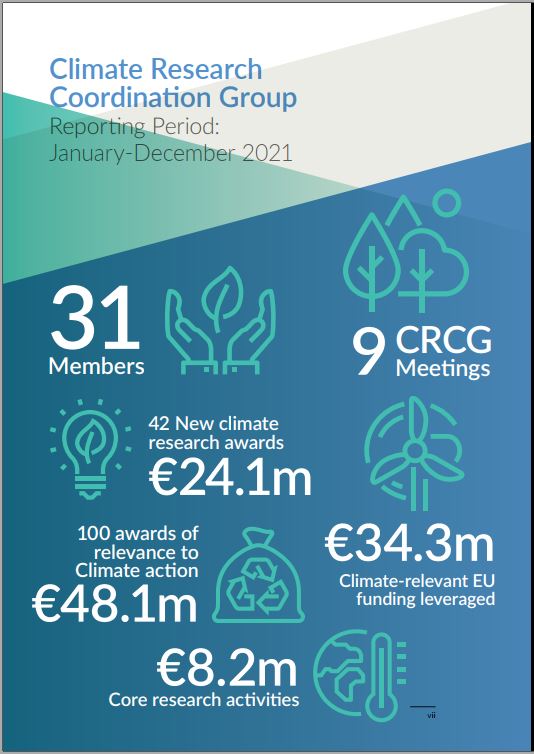 Climate Research Coordination Group
Reporting Period:
January-December 2021

31
Members

9 CRCG
Meetings

42 New climate research awards
€24.1m

100 awards of relevance to Climate action
€48.1m

€34.3m
Climate-relevant EU funding leveraged

€8.2m
Core research activities

vii